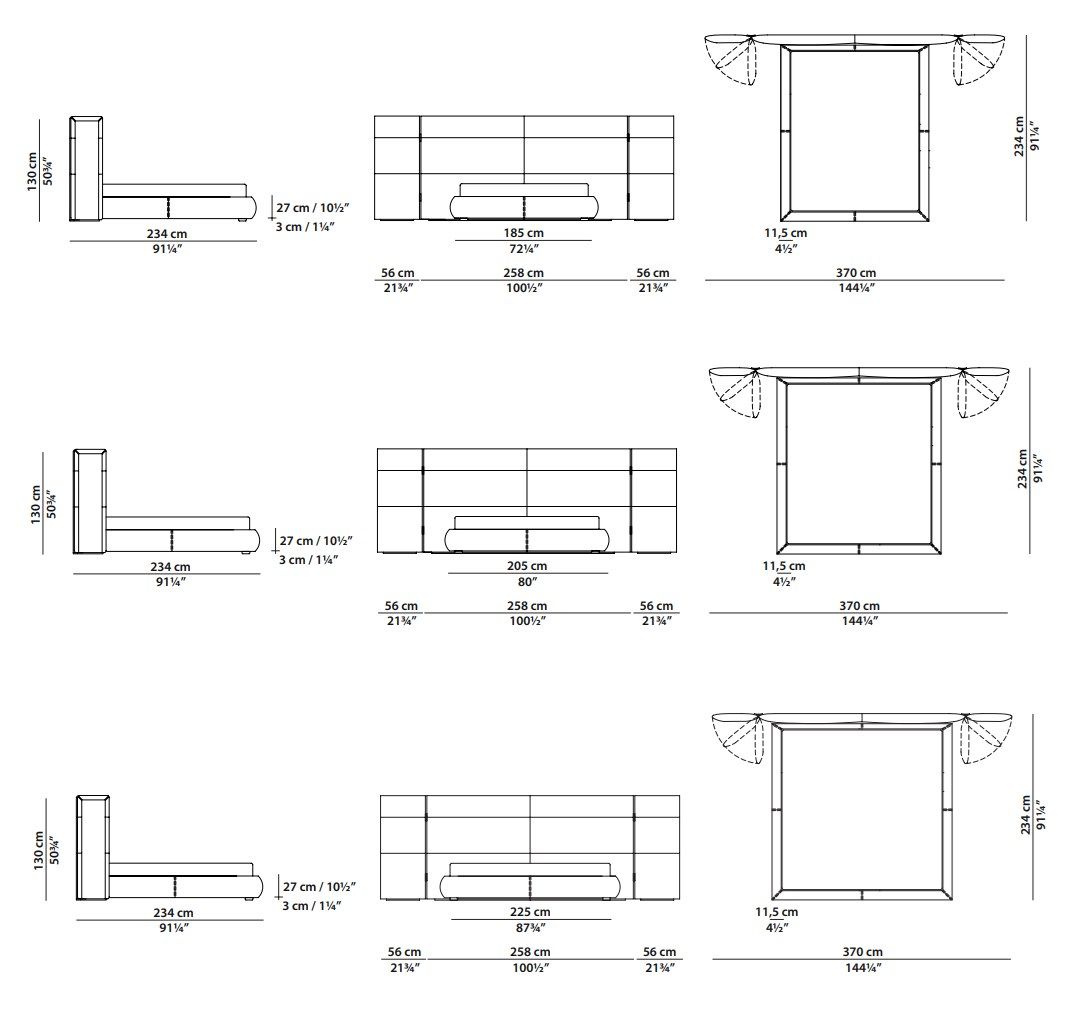 130 cm
50¾″
27 cm / 10½″
3 cm / 1¼″
234 cm
91¼″

185 cm
72¼″
56 cm
21¾″
258 cm
100½″
56 cm
21¾″

234 cm
91¼″
11,5 cm
4½″
370 cm
144¼″

130 cm
50¾″
27 cm / 10½″
3 cm / 1¼″
234 cm
91¼″

205 cm
80″
56 cm
21¾″
258 cm
100½″
56 cm
21¾″

234 cm
91¼″
11,5 cm
4½″
370 cm
144¼″

130 cm
50¾″
27 cm / 10½″
3 cm / 1¼″
234 cm
91¼″

225 cm
87¾″
56 cm
21¾″
258 cm
100½″
56 cm
21¾″

234 cm
91¼″
11,5 cm
4½″
370 cm
144¼″